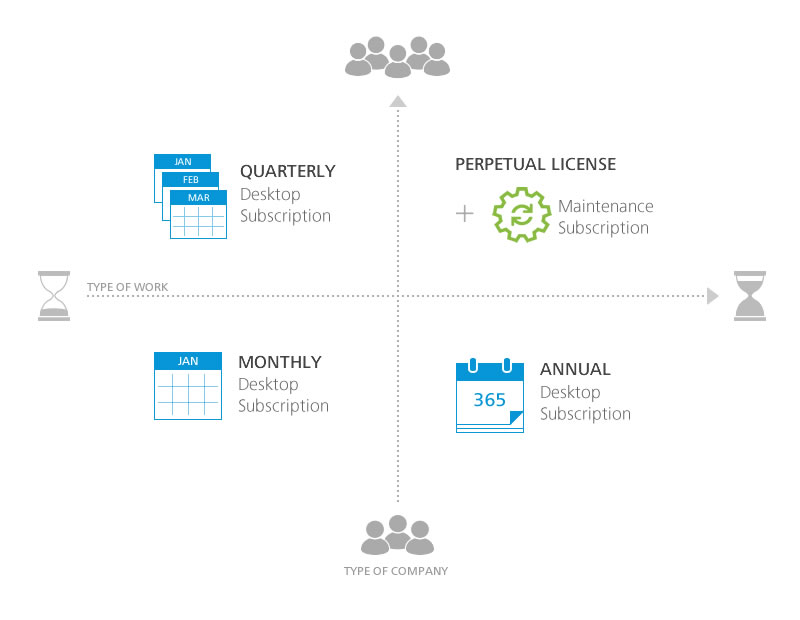 JAN
FEB
MAR

QUARTERLY
Desktop Subscription

PERPETUAL LICENSE

+ Maintenance Subscription

TYPE OF WORK

JAN

MONTHLY
Desktop Subscription

365

ANNUAL
Desktop Subscription

TYPE OF COMPANY